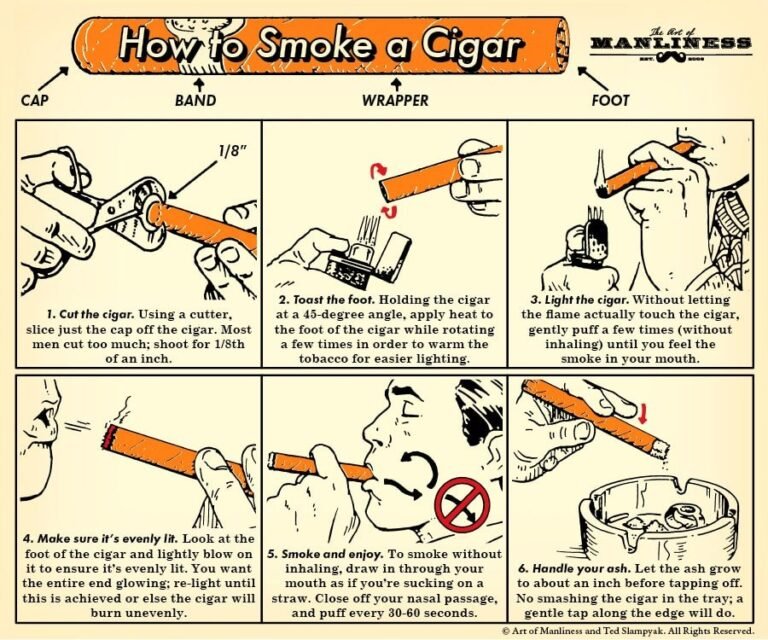 How to Smoke a Cigar

The Art of MANLINESS EST. 2008

CAP

BAND

WRAPPER

FOOT

1/8"

1. Cut the cigar. Using a cutter, slice just the cap off the cigar. Most men cut too much; shoot for 1/8th of an inch.

2. Toast the foot. Holding the cigar at a 45-degree angle, apply heat to the foot of the cigar while rotating a few times in order to warm the tobacco for easier lighting.

3. Light the cigar. Without letting the flame actually touch the cigar, gently puff a few times (without inhaling) until you feel the smoke in your mouth.

4. Make sure it's evenly lit. Look at the foot of the cigar and lightly blow on it to ensure it's evenly lit. You want the entire end glowing; re-light until this is achieved or else the cigar will burn unevenly.

5. Smoke and enjoy. To smoke without inhaling, draw in through your mouth as if you're sucking on a straw. Close off your nasal passage, and puff every 30-60 seconds.

6. Handle your ash. Let the ash grow to about an inch before tapping off. No smashing the cigar in the tray; a gentle tap along the edge will do.

© Art of Manliness and Ted Slampyak. All Rights Reserved.